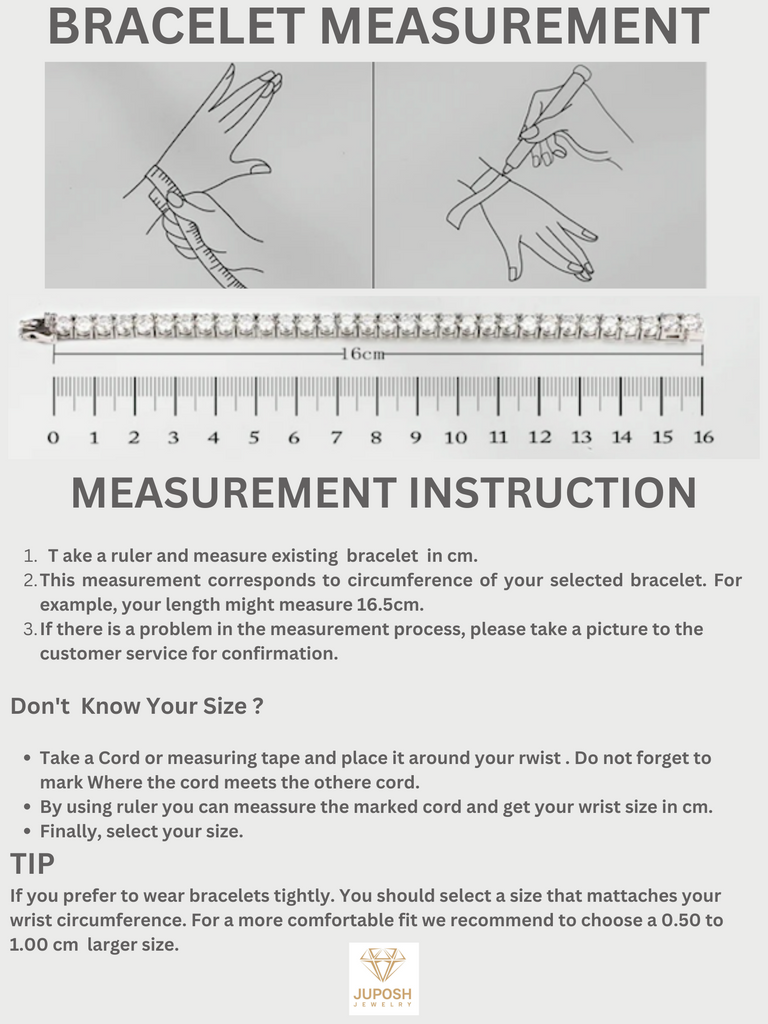 BRACELET MEASUREMENT

16cm

0 1 2 3 4 5 6 7 8 9 10 11 12 13 14 15 16

MEASUREMENT INSTRUCTION

1. T ake a ruler and measure existing bracelet in cm.
2. This measurement corresponds to circumference of your selected bracelet. For example, your length might measure 16.5cm.
3. If there is a problem in the measurement process, please take a picture to the customer service for confirmation.

Don't Know Your Size ?

• Take a Cord or measuring tape and place it around your rwist . Do not forget to mark Where the cord meets the othere cord.
• By using ruler you can meassure the marked cord and get your wrist size in cm.
• Finally, select your size.

TIP

If you prefer to wear bracelets tightly. You should select a size that mattaches your wrist circumference. For a more comfortable fit we recommend to choose a 0.50 to 1.00 cm larger size.

JUPOSH
JEWELRY